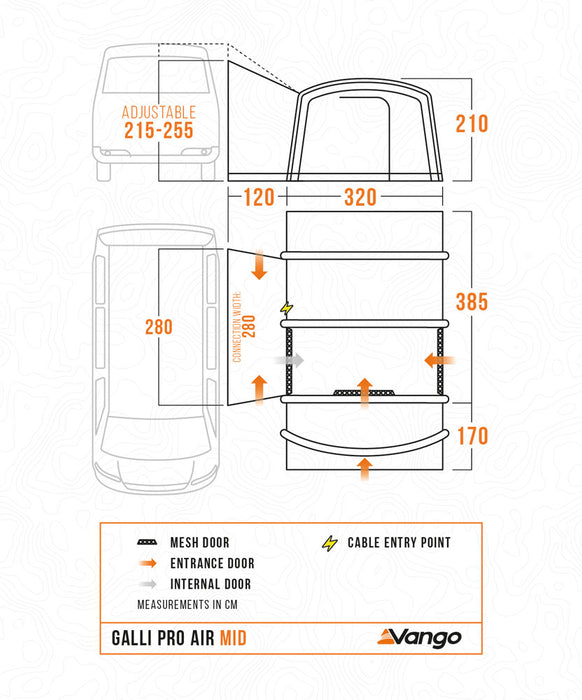 ADJUSTABLE
215-255

210

120 320

280

CONNECTION WIDTH:
280

385

170

MESH DOOR
ENTRANCE DOOR
INTERNAL DOOR
CABLE ENTRY POINT
MEASUREMENTS IN CM

GALLI PRO AIR MID

Vango