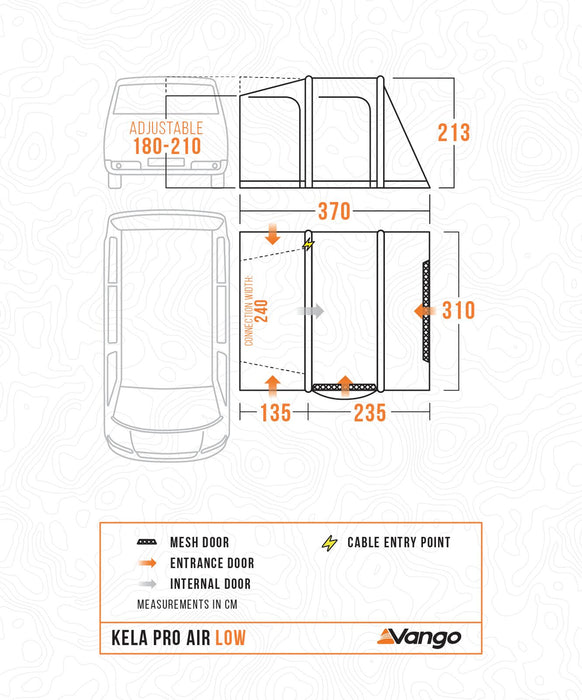 ADJUSTABLE
180-210

213

370

CONNECTION WIDTH:
240

310

135

235

MESH DOOR
ENTRANCE DOOR
INTERNAL DOOR
CABLE ENTRY POINT

MEASUREMENTS IN CM

KELA PRO AIR LOW

Vango