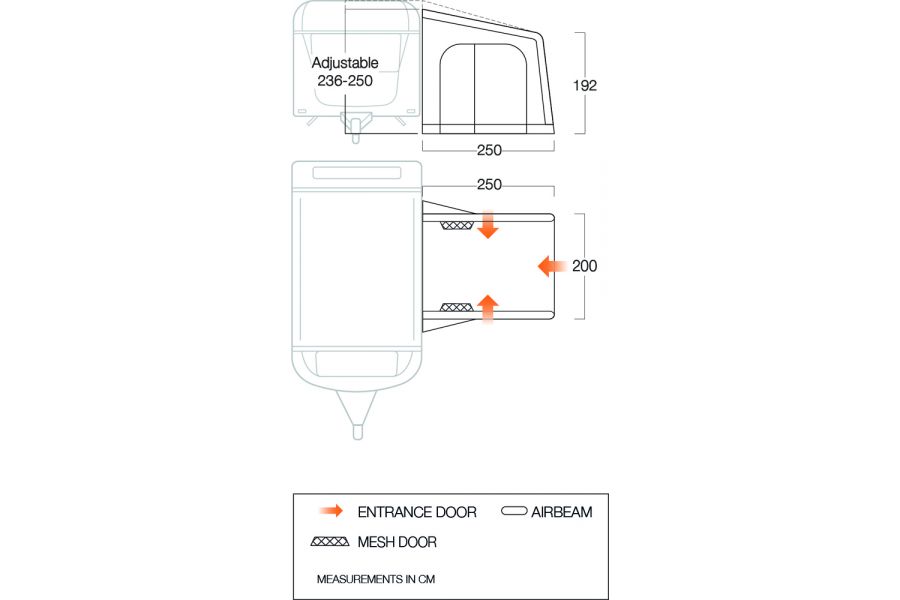 Adjustable
236-250

192

250

250

200

ENTRANCE DOOR
AIRBEAM
MESH DOOR

MEASUREMENTS IN CM