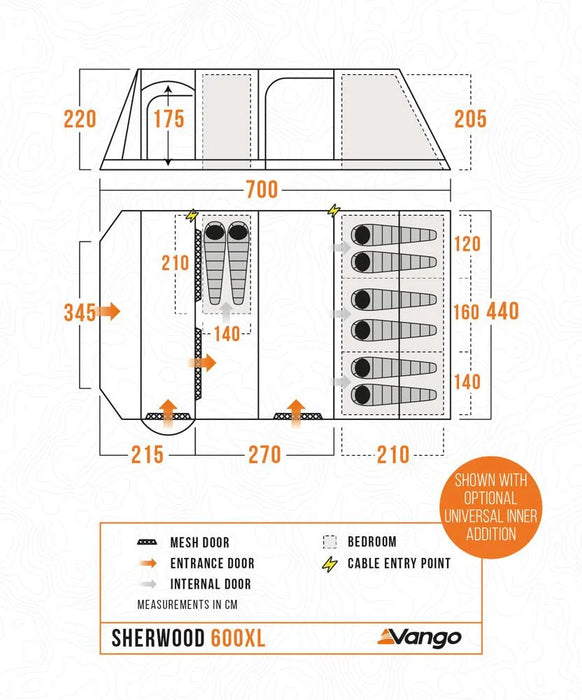 220
175
205
700
210
345
140
120
160
440
140
215
270
210

SHOWN WITH OPTIONAL UNIVERSAL INNER ADDITION

MESH DOOR
ENTRANCE DOOR
INTERNAL DOOR
BEDROOM
CABLE ENTRY POINT
MEASUREMENTS IN CM

SHERWOOD 600XL
Vango