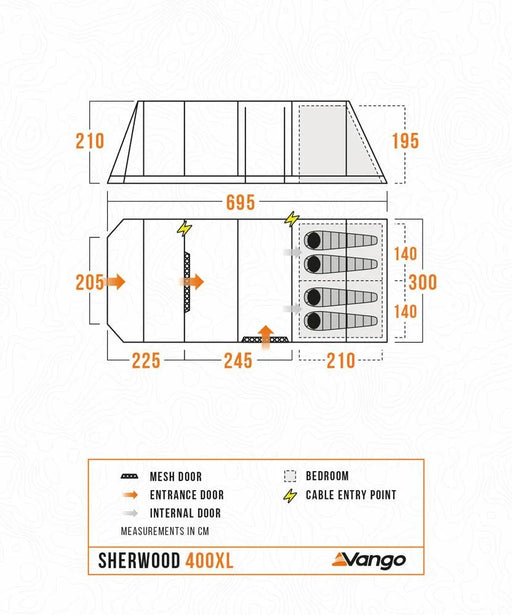 210

195

695

205

140

300

140

225

245

210

MESH DOOR

ENTRANCE DOOR

INTERNAL DOOR

BEDROOM

CABLE ENTRY POINT

MEASUREMENTS IN CM

SHERWOOD 400XL

Vango